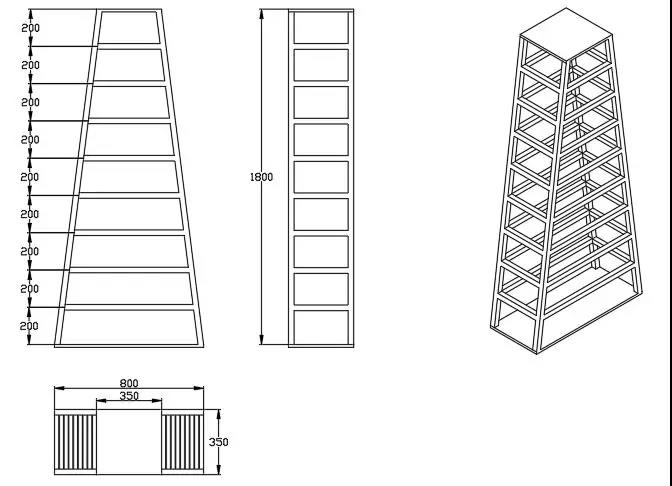 200
200
200
200
200
200
200
200
200
1800
800
350
350